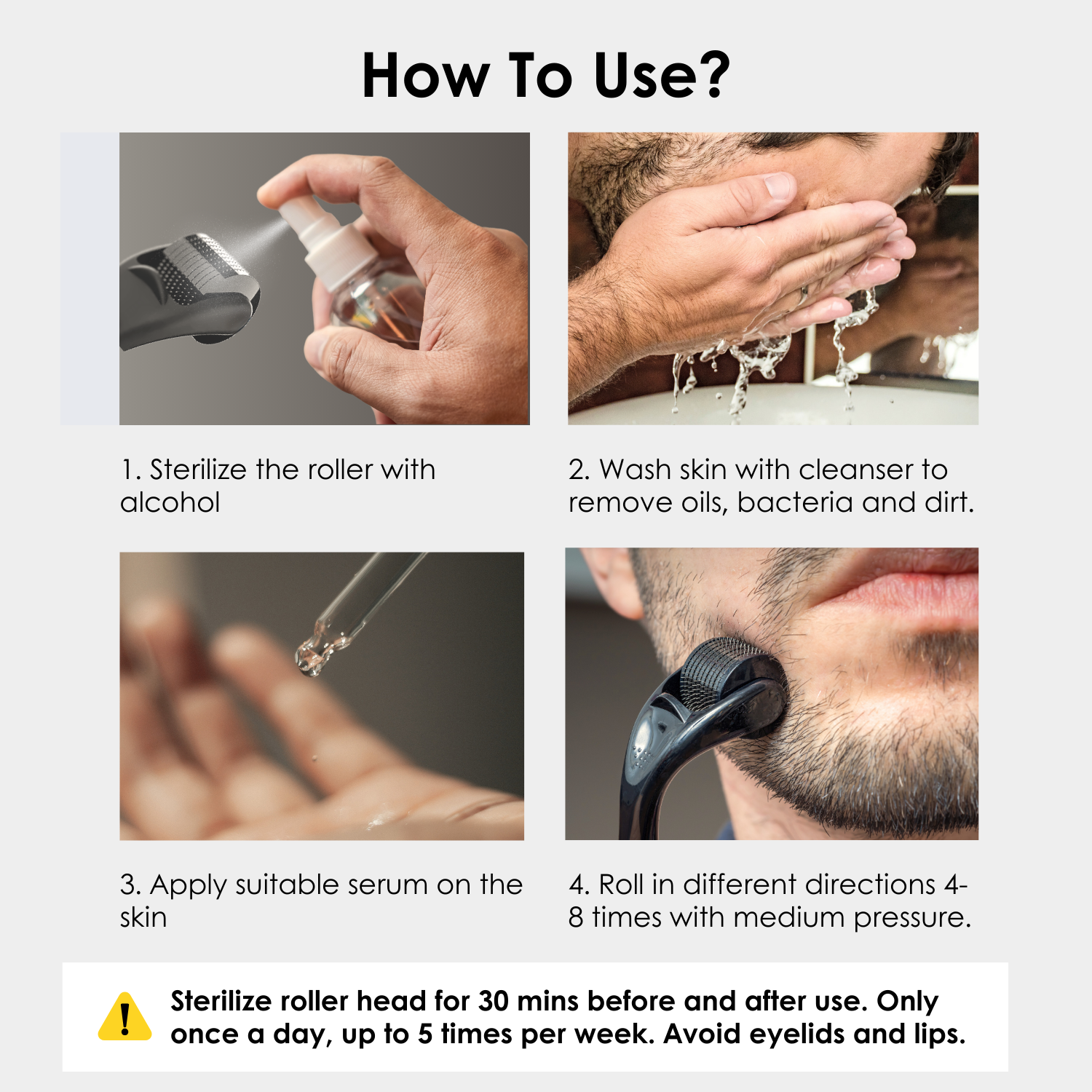 How To Use?

1. Sterilize the roller with alcohol

2. Wash skin with cleanser to remove oils, bacteria and dirt.

3. Apply suitable serum on the skin

4. Roll in different directions 4-8 times with medium pressure.

!

Sterilize roller head for 30 mins before and after use. Only once a day, up to 5 times per week. Avoid eyelids and lips.